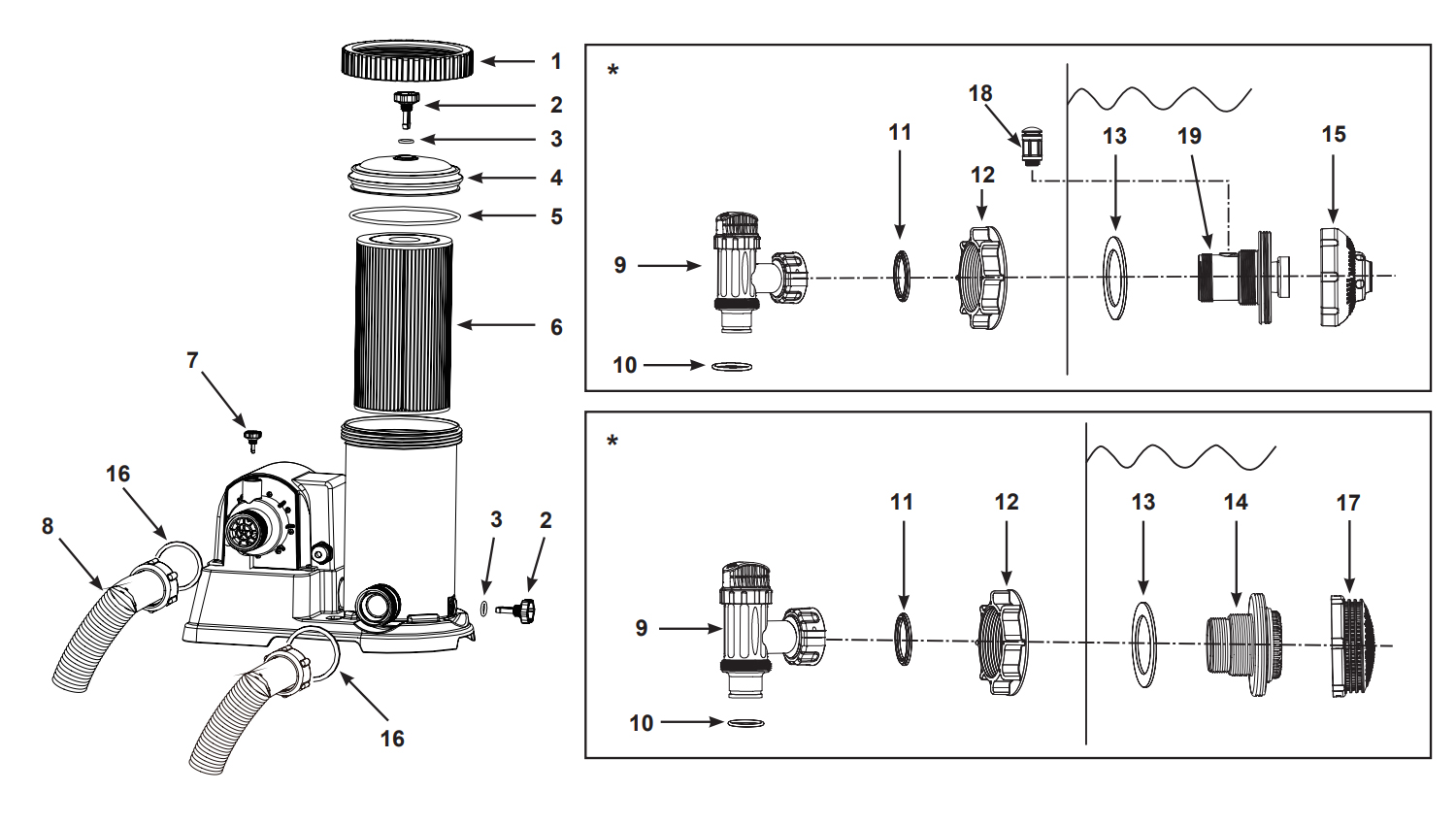 1
2
3
4
5
6
7
16
8
3
2
16

*
18
11
12
13
19
15
9
10

*
11
12
13
14
17
9
10